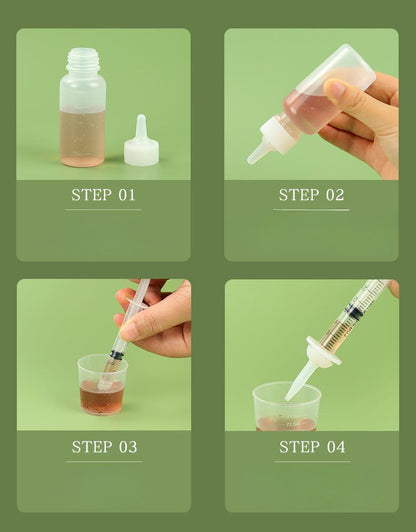 STEP 01

STEP 02

STEP 03

STEP 04